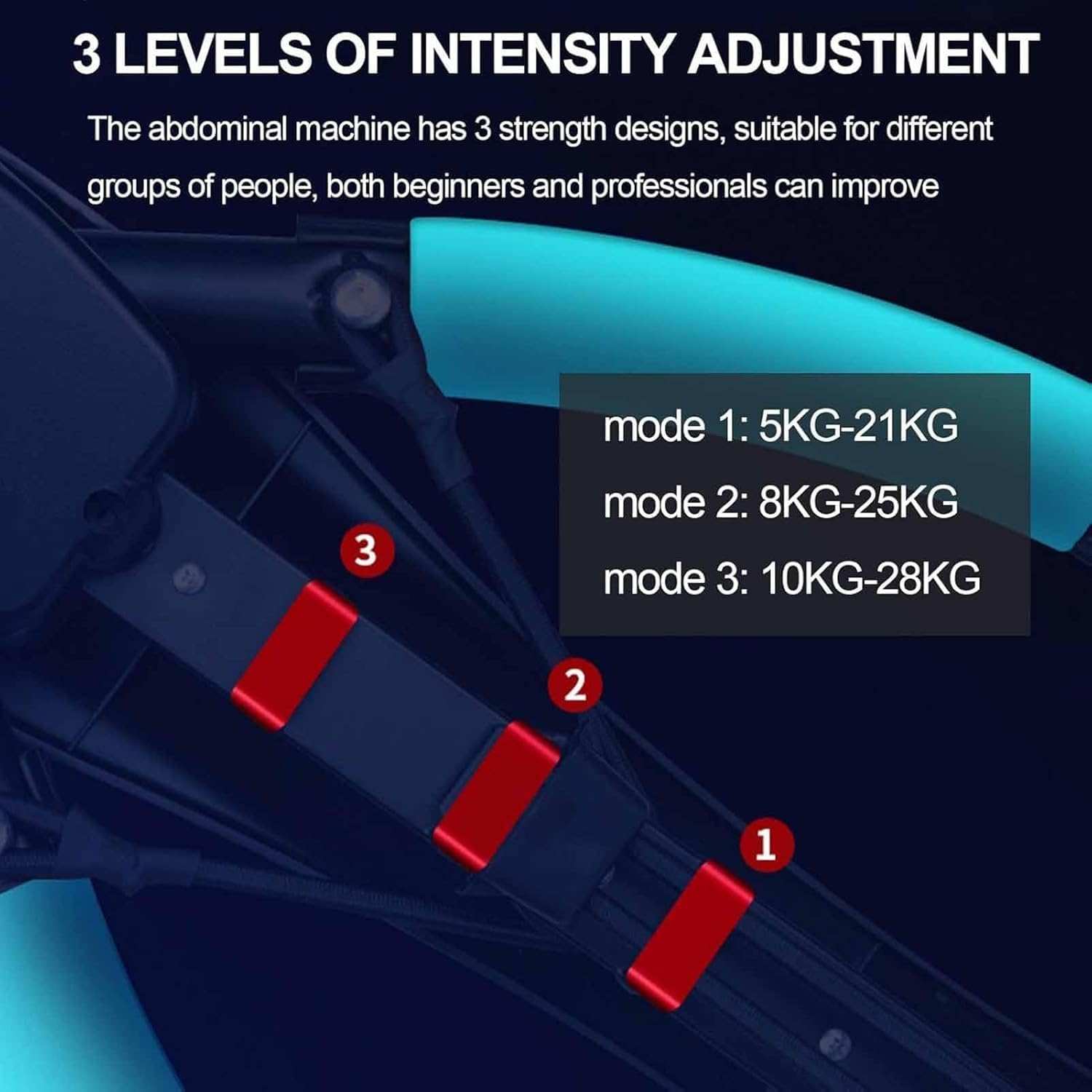 3 LEVELS OF INTENSITY ADJUSTMENT

The abdominal machine has 3 strength designs, suitable for different groups of people, both beginners and professionals can improve

mode 1: 5KG-21KG
mode 2: 8KG-25KG
mode 3: 10KG-28KG

3

2

1