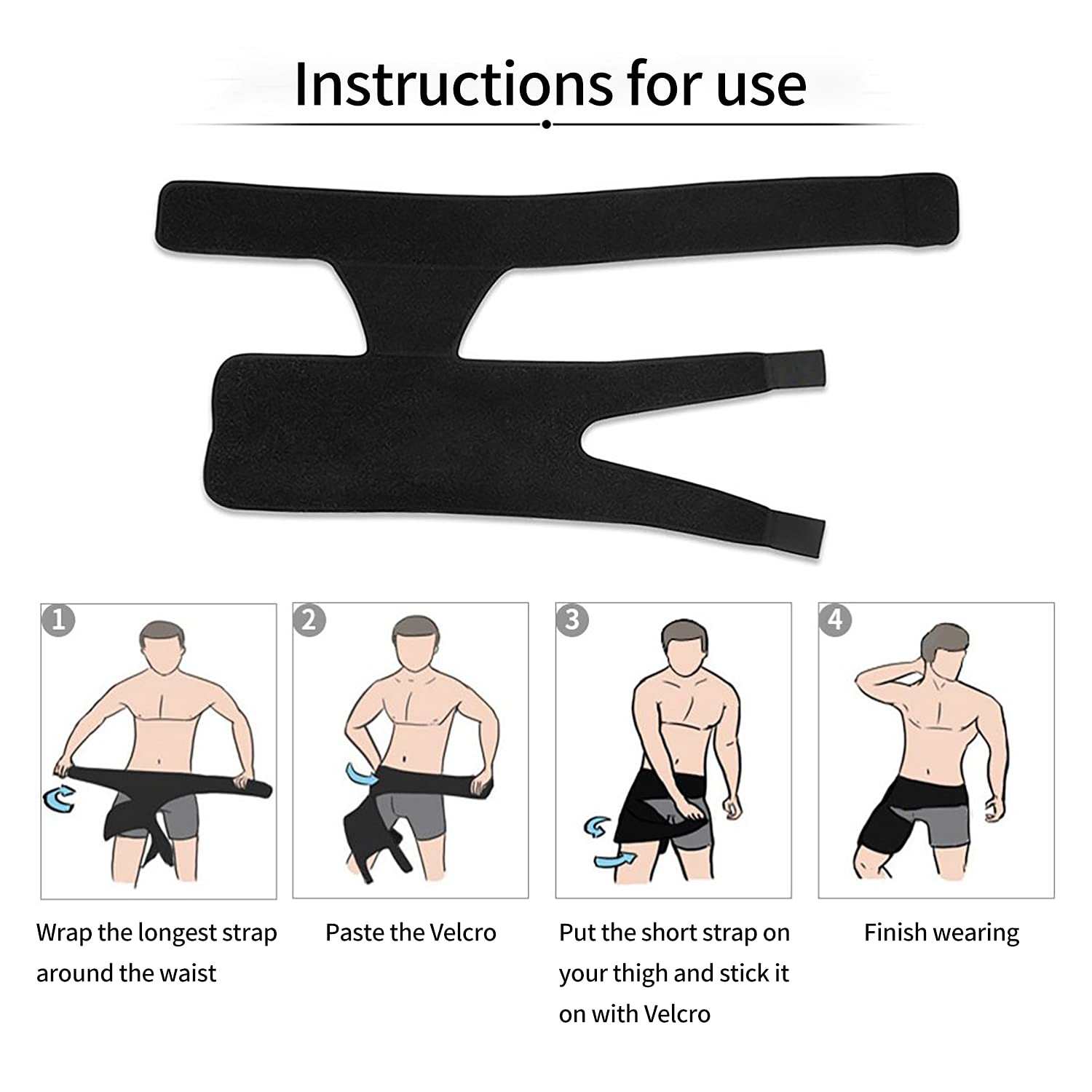 Instructions for use

1

Wrap the longest strap around the waist

2

Paste the Velcro

3

Put the short strap on your thigh and stick it on with Velcro

4

Finish wearing