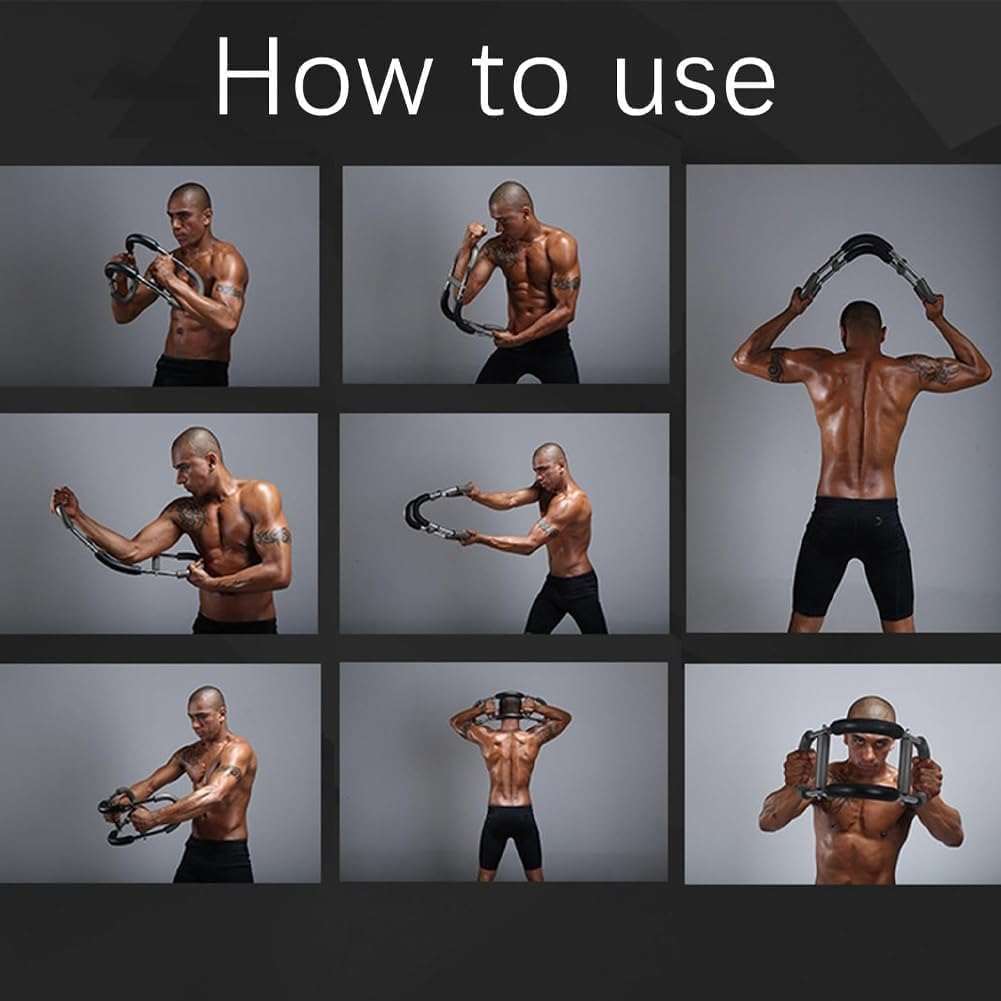 How to use